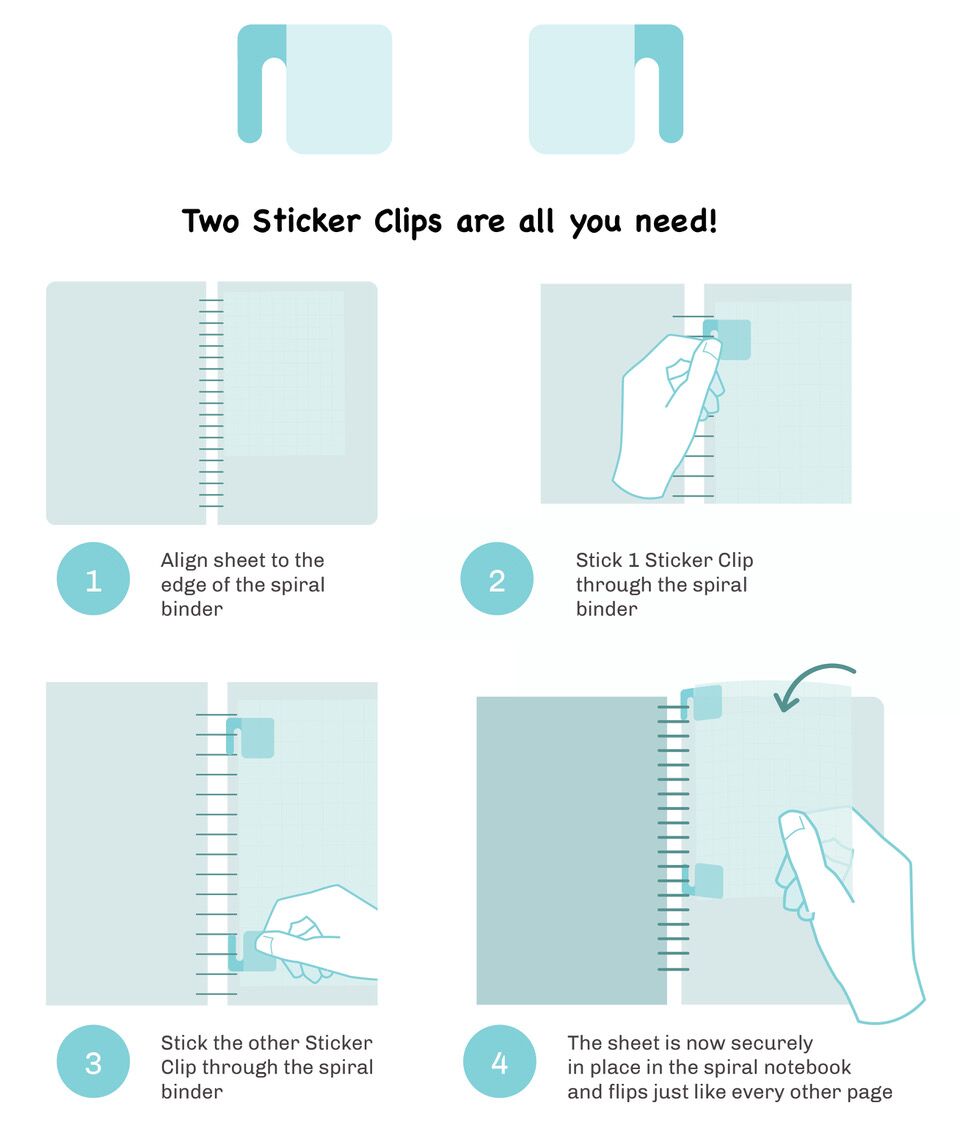 Two Sticker Clips are all you need!

1
Align sheet to the edge of the spiral binder

2
Stick 1 Sticker Clip through the spiral binder

3
Stick the other Sticker Clip through the spiral binder

4
The sheet is now securely in place in the spiral notebook and flips just like every other page